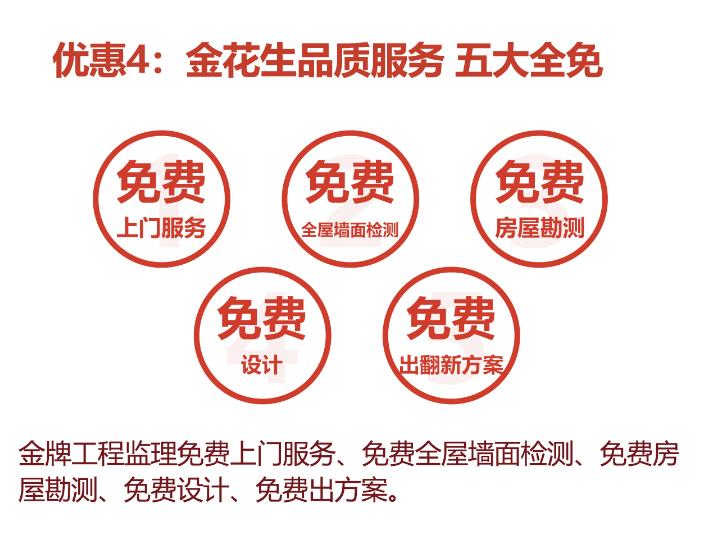 优惠4：金花生品质服务 五大全免

免费
上门服务

免费
全屋墙面检测

免费
房屋勘测

免费
设计

免费
出翻新方案

金牌工程监理免费上门服务、免费全屋墙面检测、免费房屋勘测、免费设计、免费出方案。