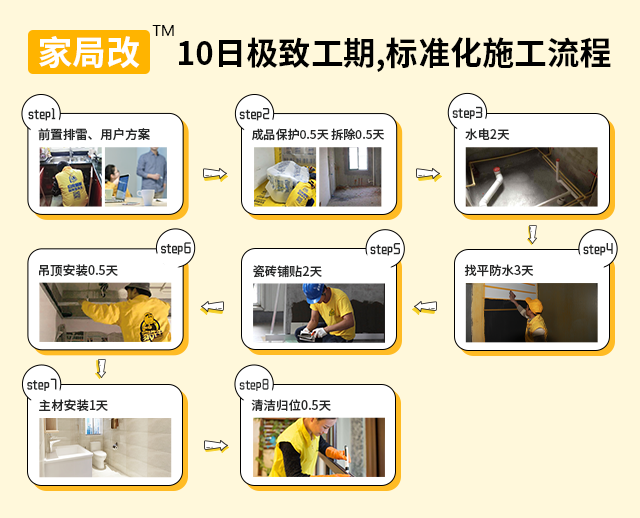 家局改™ 10日极致工期,标准化施工流程

step1
前置排雷、用户方案

step2
成品保护0.5天 拆除0.5天

step3
水电2天

step4
找平防水3天

step5
瓷砖铺贴2天

step6
吊顶安装0.5天

step7
主材安装1天

step8
清洁归位0.5天