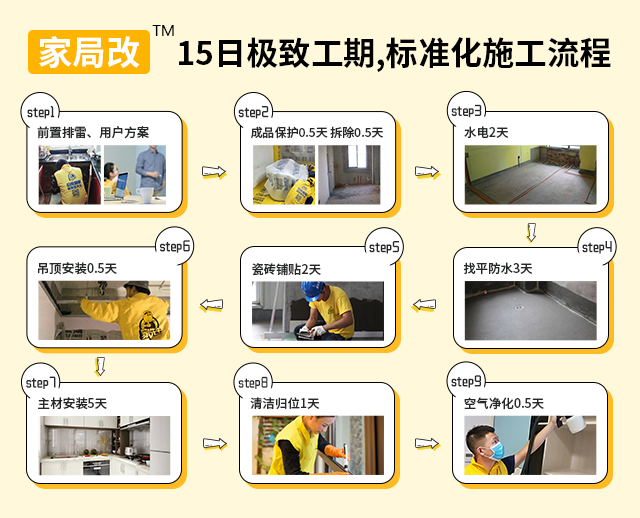 家局改™ 15日极致工期,标准化施工流程

step1
前置排雷、用户方案

step2
成品保护0.5天 拆除0.5天

step3
水电2天

step4
找平防水3天

step5
瓷砖铺贴2天

step6
吊顶安装0.5天

step7
主材安装5天

step8
清洁归位1天

step9
空气净化0.5天